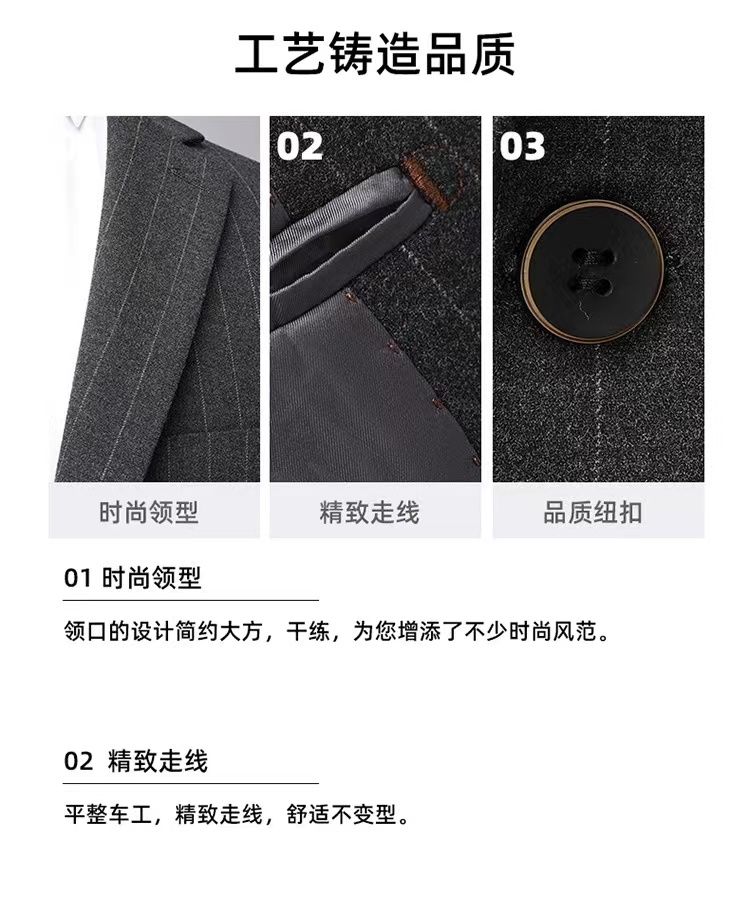 工艺铸造品质

02

03

时尚领型

精致走线

品质纽扣

01 时尚领型

领口的设计简约大方，干练，为您增添了不少时尚风范。

02 精致走线

平整车工，精致走线，舒适不变型。